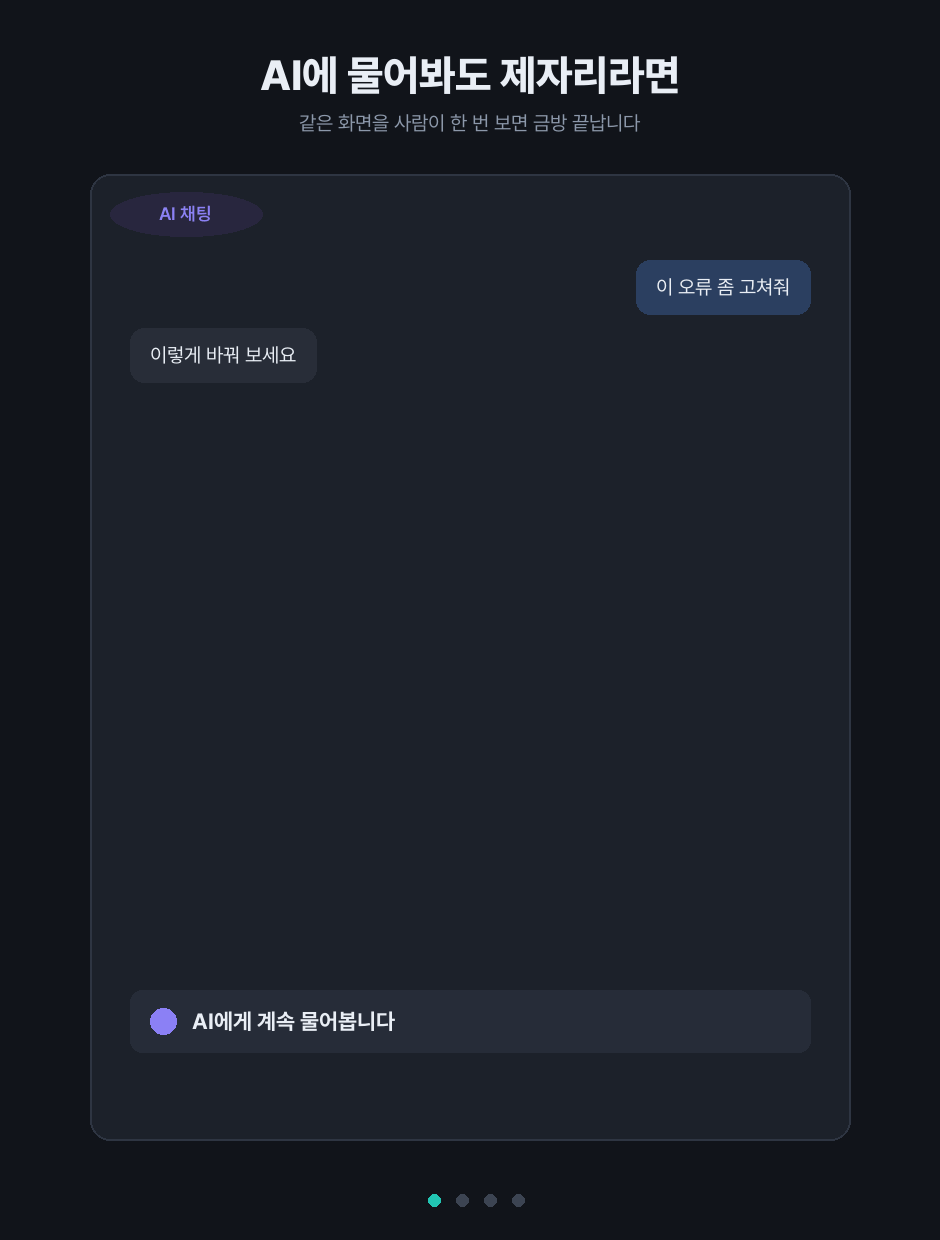 AI에 물어봐도 제자리라면

같은 화면을 사람이 한 번 보면 금방 끝납니다

AI 채팅

이 오류 좀 고쳐줘

이렇게 바꿔 보세요

AI에게 계속 물어봅니다